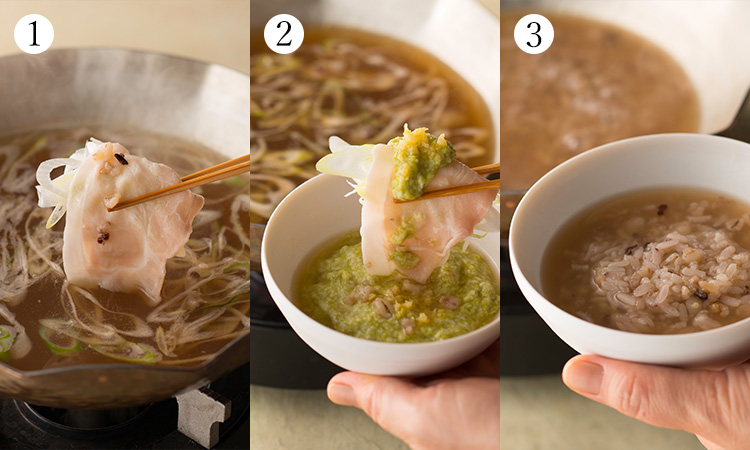 1
2
3