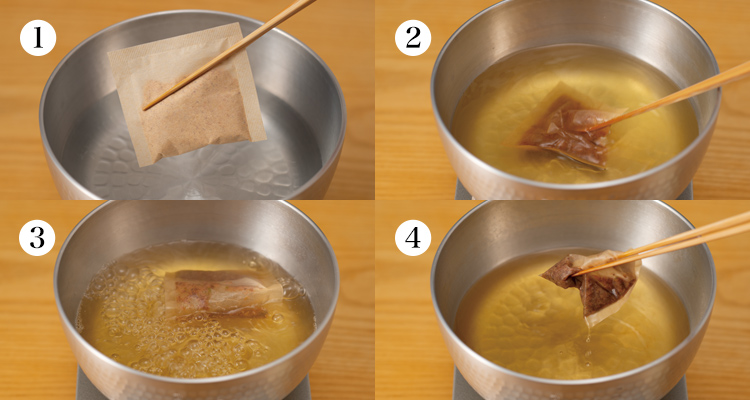 1

2

3

4