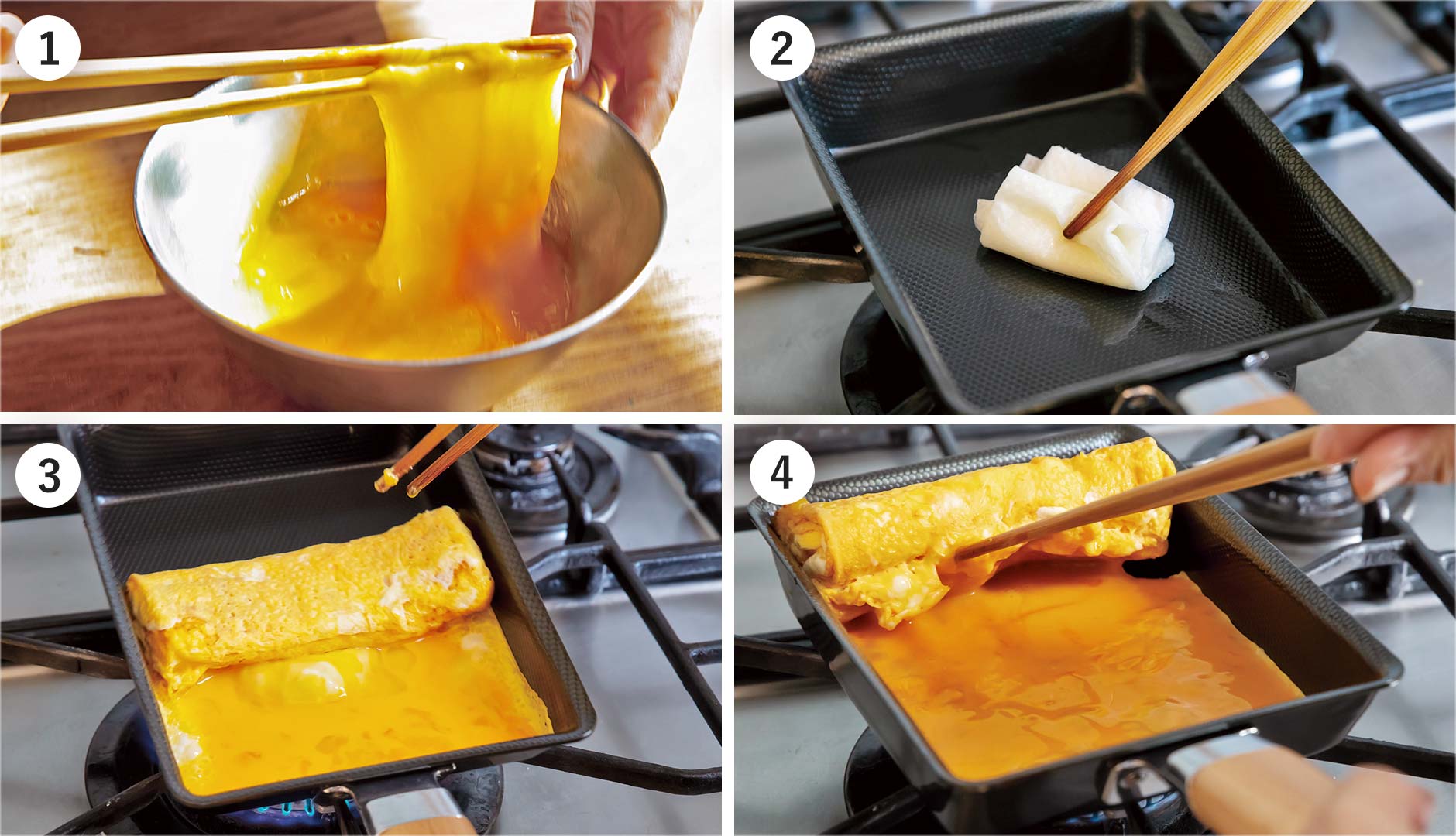 1

2

3

4