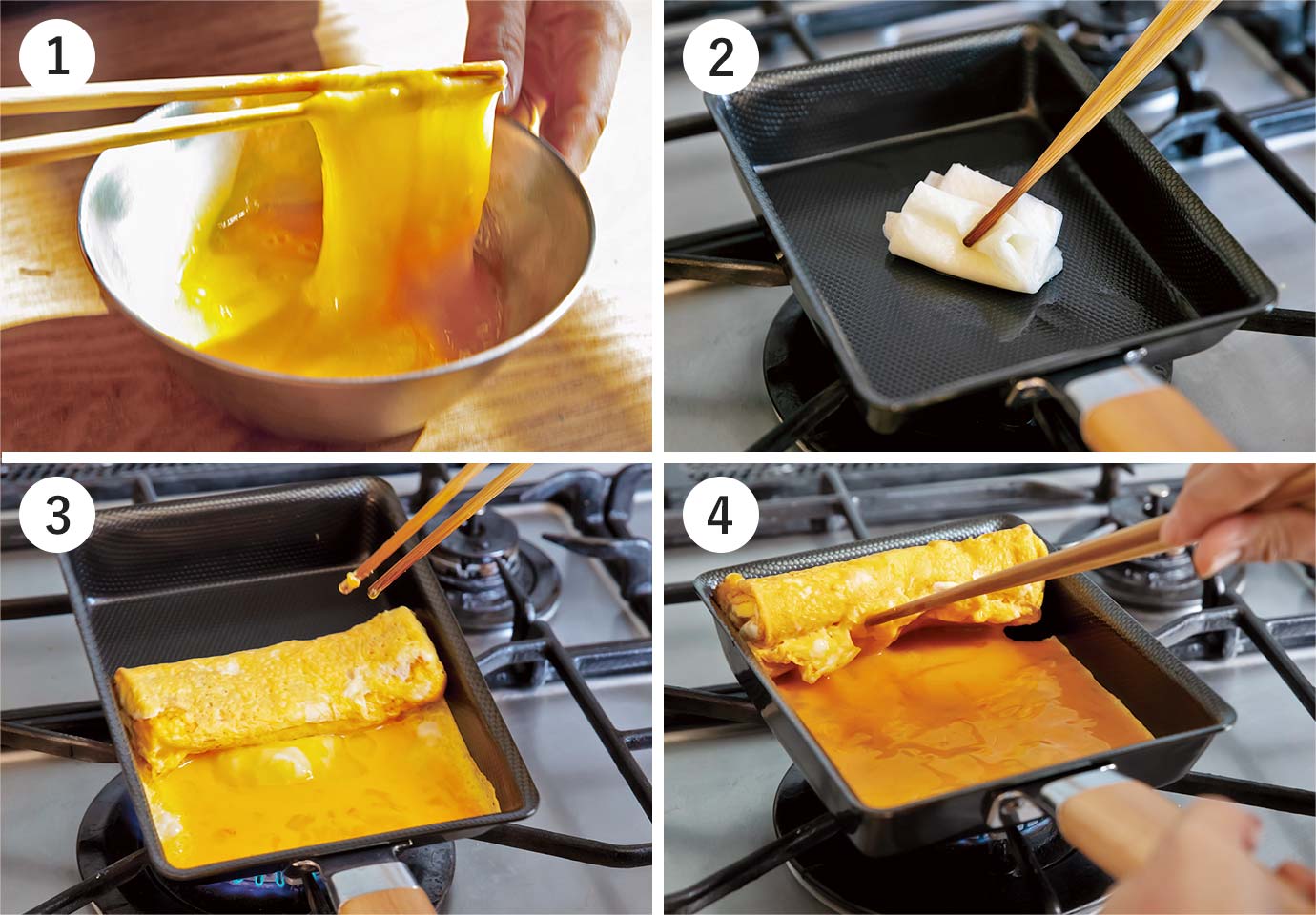 1

2

3

4